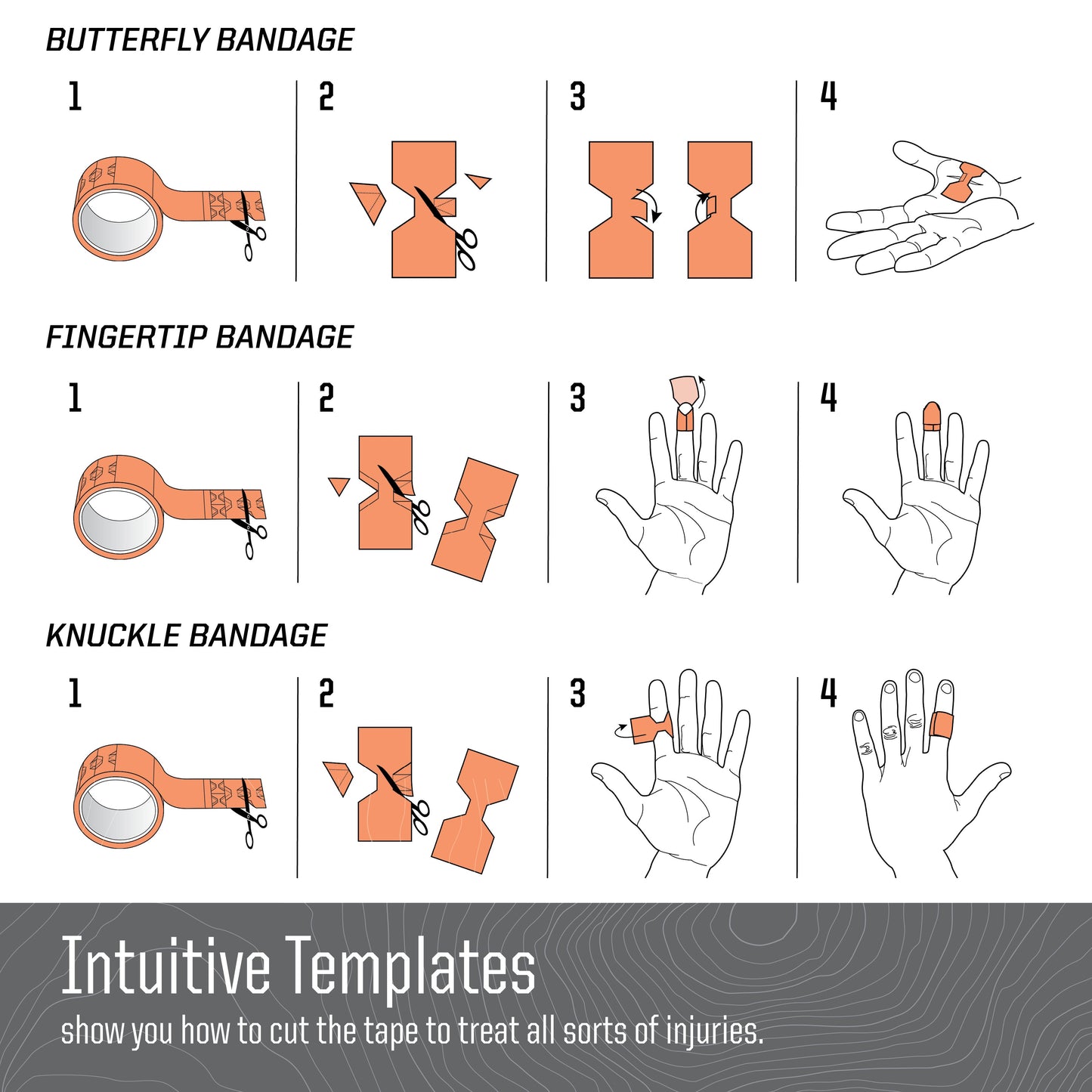 BUTTERFLY BANDAGE

1

2

3

4

FINGERTIP BANDAGE

1

2

3

4

KNUCKLE BANDAGE

1

2

3

4

Intuitive Templates

show you how to cut the tape to treat all sorts of injuries.